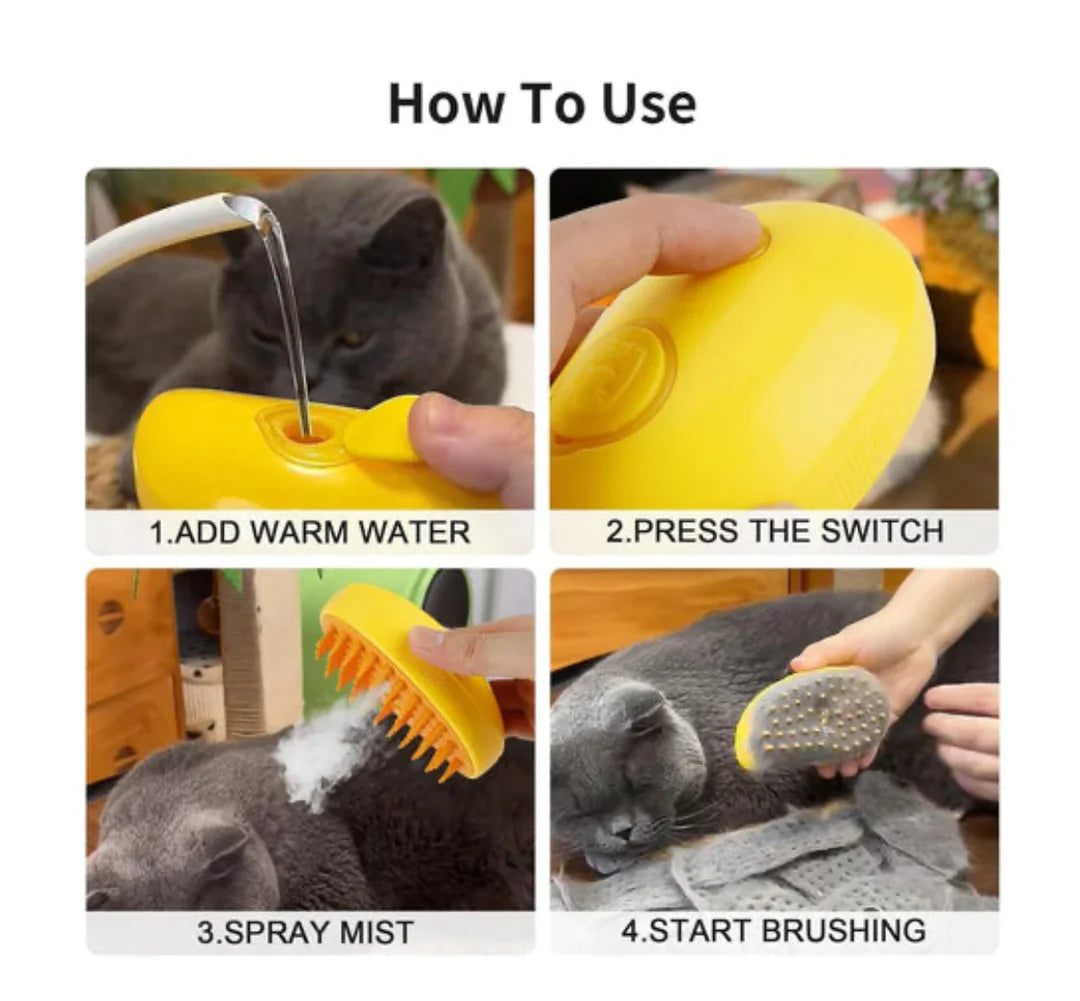 How To Use

1.ADD WARM WATER

2.PRESS THE SWITCH

3.SPRAY MIST

4.START BRUSHING